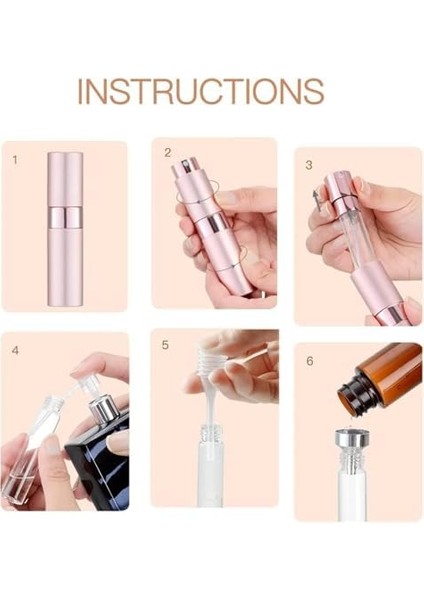 INSTRUCTIONS

1

2

3

4

5

6