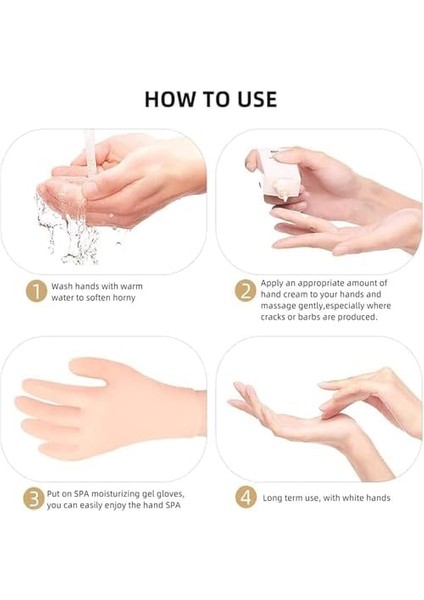 HOW TO USE

1 Wash hands with warm water to soften horny

2 Apply an appropriate amount of hand cream to your hands and massage gently,especially where cracks or barbs are produced.

3 Put on SPA moisturizing gel gloves, you can easily enjoy the hand SPA

4 Long term use, with white hands