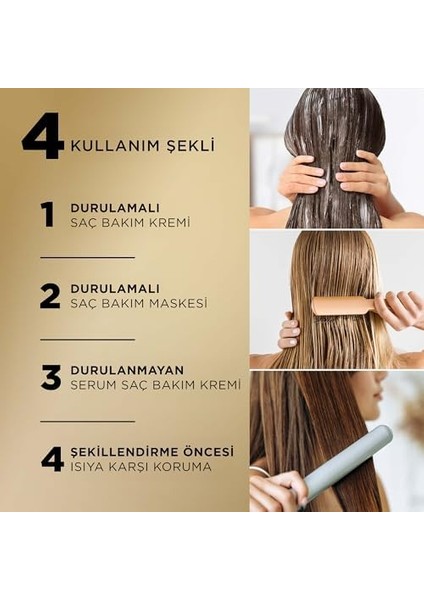 4 KULLANIM ŞEKLİ

1 DURULAMALI
SAÇ BAKIM KREMİ

2 DURULAMALI
SAÇ BAKIM MASKESİ

3 DURULANMAYAN
SERUM SAÇ BAKIM KREMİ

4 ŞEKİLLENDİRME ÖNCESİ
ISIYA KARŞI KORUMA