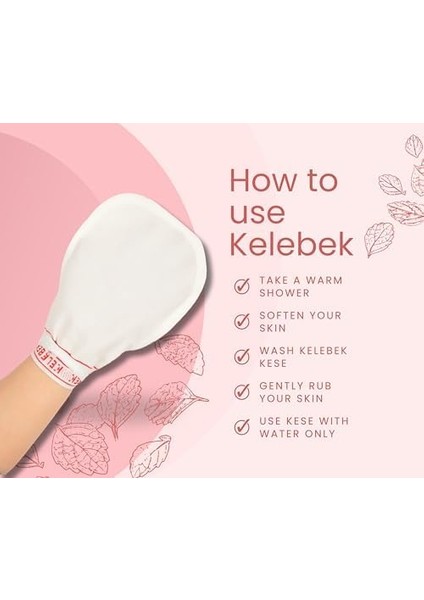 How to use Kelebek

TAKE A WARM SHOWER

SOFTEN YOUR SKIN

WASH KELEBEK KESE

GENTLY RUB YOUR SKIN

USE KESE WITH WATER ONLY

KELEBEK