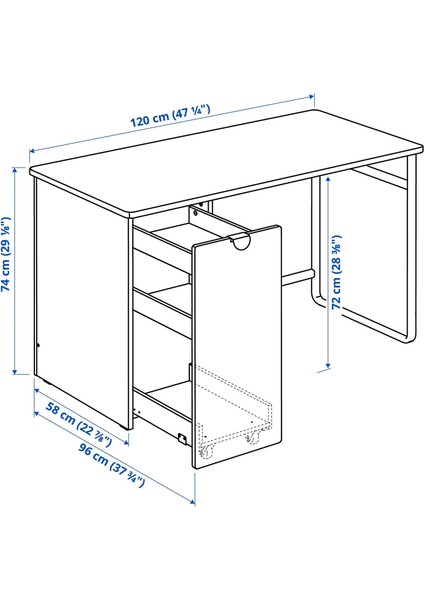 120 cm (47 ¼")

74 cm (29 ⅛")

72 cm (28 ⅜")

58 cm (22 ⅞")

96 cm (37 ¾")