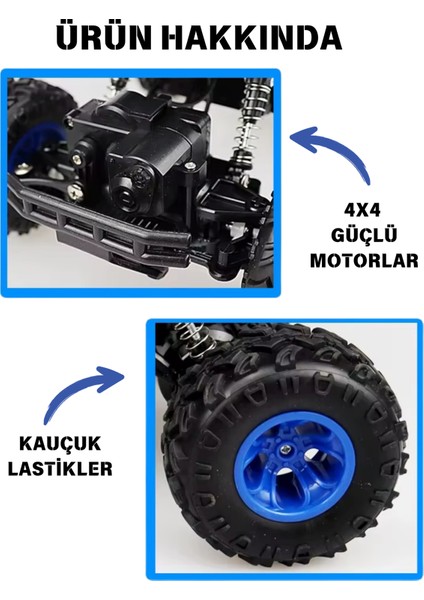 ÜRÜN HAKKINDA

4X4
GÜÇLÜ
MOTORLAR

KAUÇUK
LASTİKLER