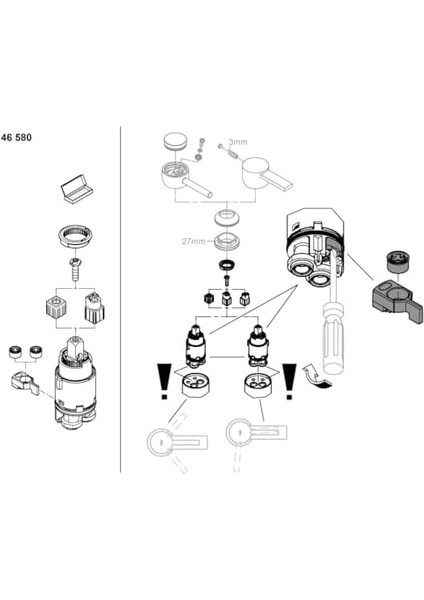 46 580

3mm

27mm