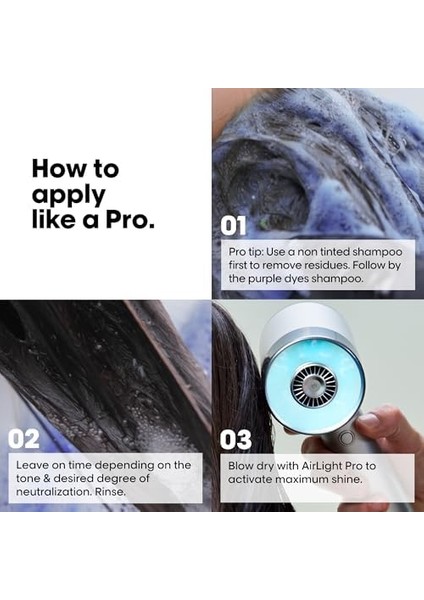 How to apply like a Pro.

01

Pro tip: Use a non tinted shampoo first to remove residues. Follow by the purple dyes shampoo.

02

Leave on time depending on the tone & desired degree of neutralization. Rinse.

03

Blow dry with AirLight Pro to activate maximum shine.