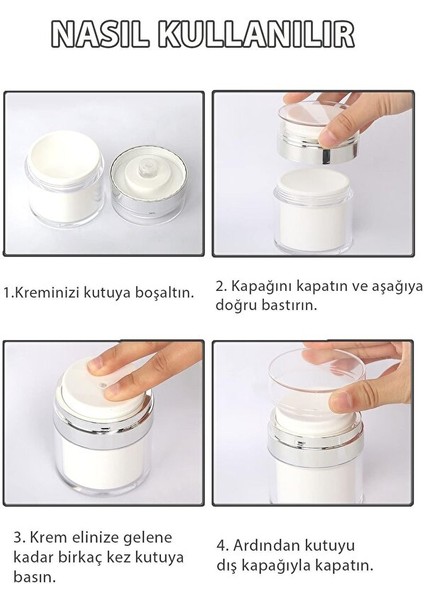 NASIL KULLANILIR

1.Kreminizi kutuya boşaltın.

2. Kapağını kapatın ve aşağıya doğru bastırın.

3. Krem elinize gelene kadar birkaç kez kutuya basın.

4. Ardından kutuyu dış kapağıyla kapatın.