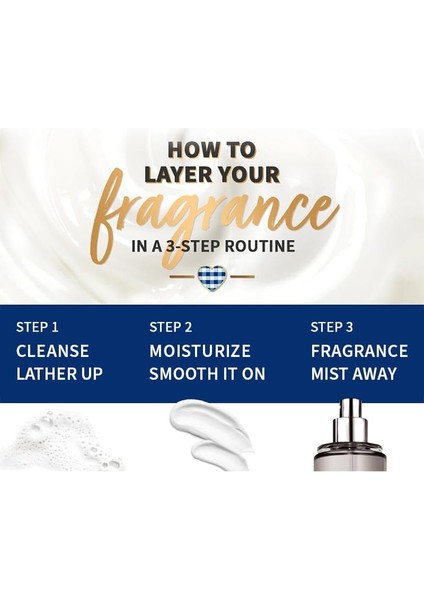 HOW TO LAYER YOUR fragrance IN A 3-STEP ROUTINE

STEP 1
CLEANSE
LATHER UP

STEP 2
MOISTURIZE
SMOOTH IT ON

STEP 3
FRAGRANCE
MIST AWAY