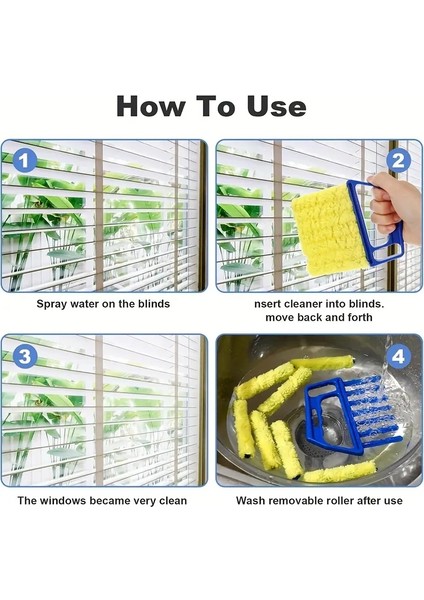 How To Use

1

Spray water on the blinds

2

nsert cleaner into blinds. move back and forth

3

The windows became very clean

4

Wash removable roller after use