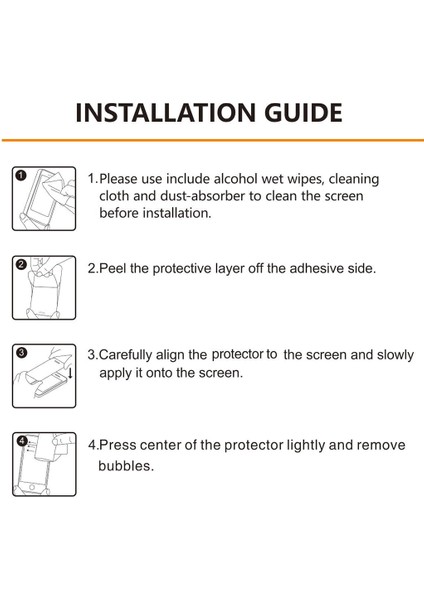 INSTALLATION GUIDE

1

1.Please use include alcohol wet wipes, cleaning cloth and dust-absorber to clean the screen before installation.

2

2.Peel the protective layer off the adhesive side.

3

3.Carefully align the protector to the screen and slowly apply it onto the screen.

4

4.Press center of the protector lightly and remove bubbles.