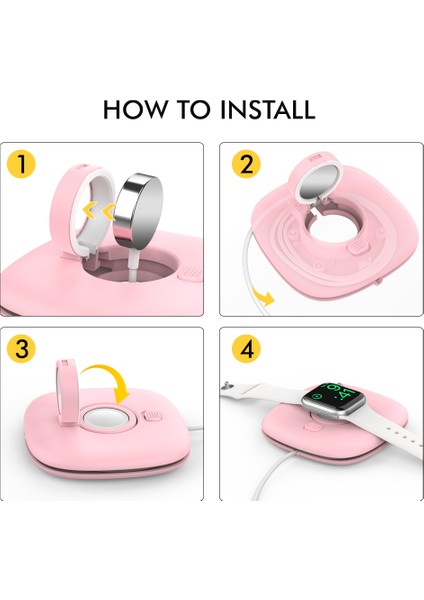 HOW TO INSTALL

1

2

3

4

9:41