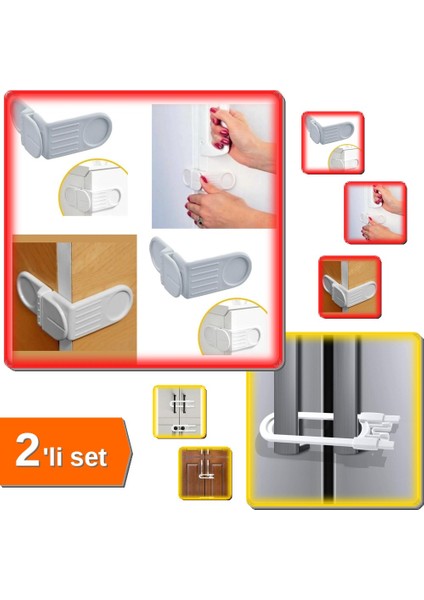 2'li set