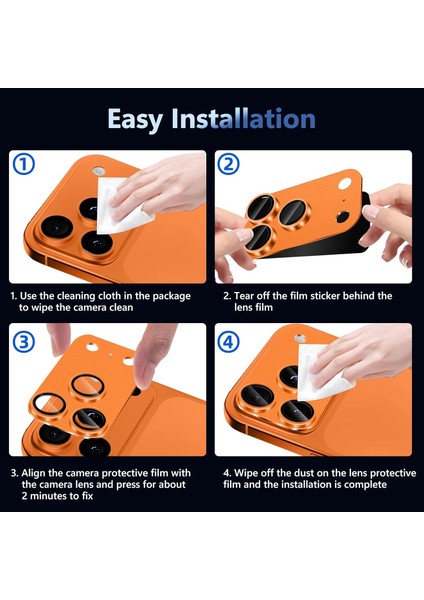 Easy Installation

①

1. Use the cleaning cloth in the package to wipe the camera clean

②

2. Tear off the film sticker behind the lens film

③

3. Align the camera protective film with the camera lens and press for about 2 minutes to fix

④

4. Wipe off the dust on the lens protective film and the installation is complete