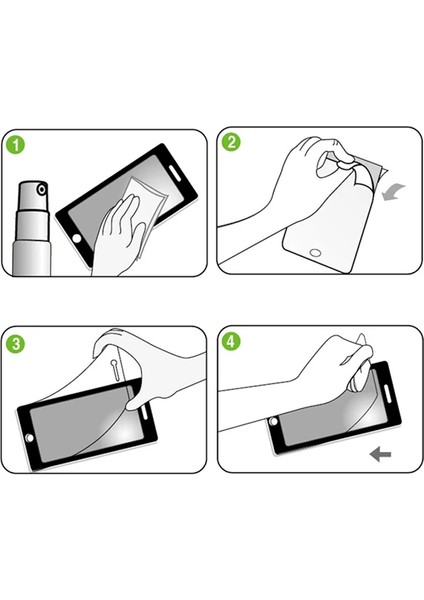 1

2

3

4