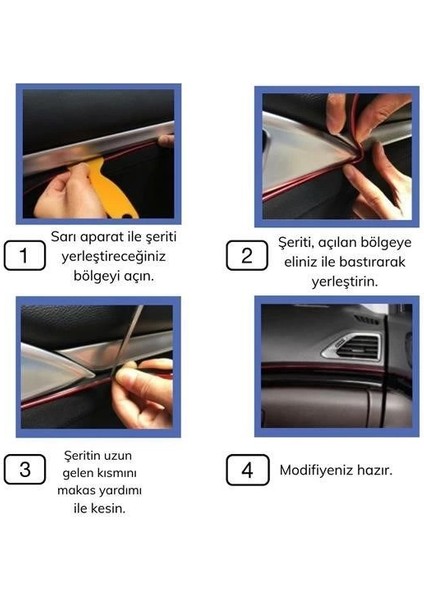 1 Sarı aparat ile şeriti yerleştireceğiniz bölgeyi açın.

2 Şeriti, açılan bölgeye eliniz ile bastırarak yerleştirin.

3 Şeritin uzun gelen kısmını makas yardımı ile kesin.

4 Modifiyeniz hazır.