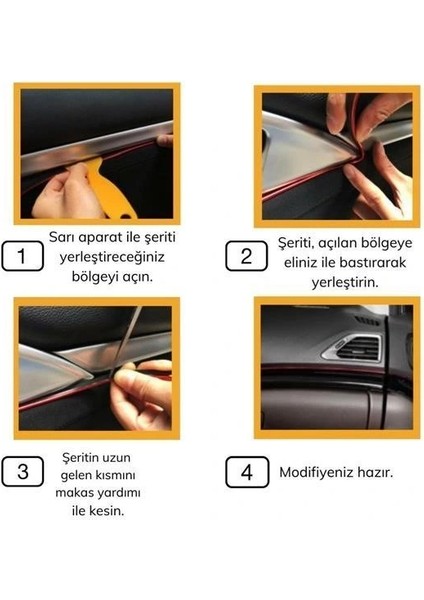 1
Sarı aparat ile şeriti yerleştireceğiniz bölgeyi açın.

2
Şeriti, açılan bölgeye eliniz ile bastırarak yerleştirin.

3
Şeritin uzun gelen kısmını makas yardımı ile kesin.

4
Modifiyeniz hazır.