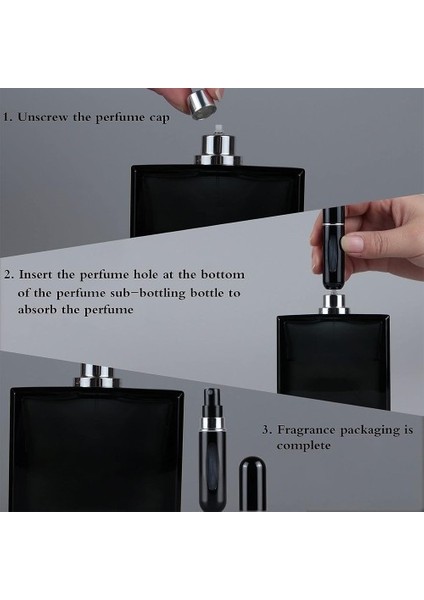 1. Unscrew the perfume cap

2. Insert the perfume hole at the bottom of the perfume sub-bottling bottle to absorb the perfume

3. Fragrance packaging is complete