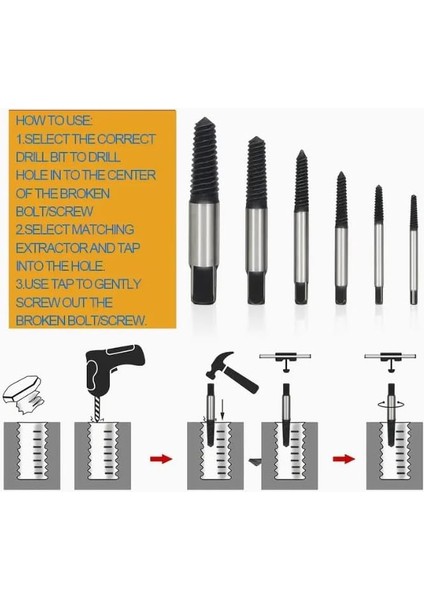 HOW TO USE:
1.SELECT THE CORRECT DRILL BIT TO DRILL HOLE IN TO THE CENTER OF THE BROKEN BOLT/SCREW
2.SELECT MATCHING EXTRACTOR AND TAP INTO THE HOLE.
3.USE TAP TO GENTLY SCREW OUT THE BROKEN BOLT/SCREW.