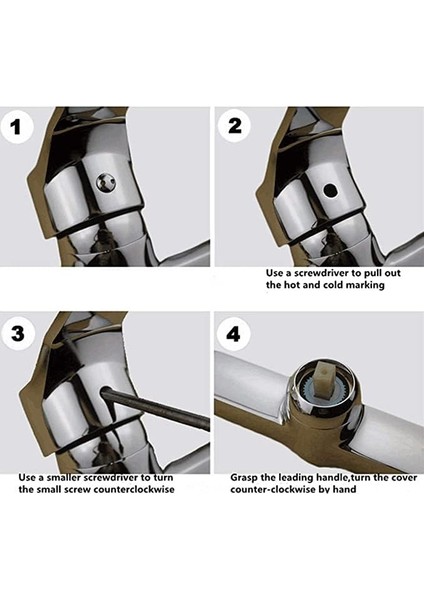 1

2

Use a screwdriver to pull out the hot and cold marking

3

Use a smaller screwdriver to turn the small screw counterclockwise

4

Grasp the leading handle,turn the cover counter-clockwise by hand