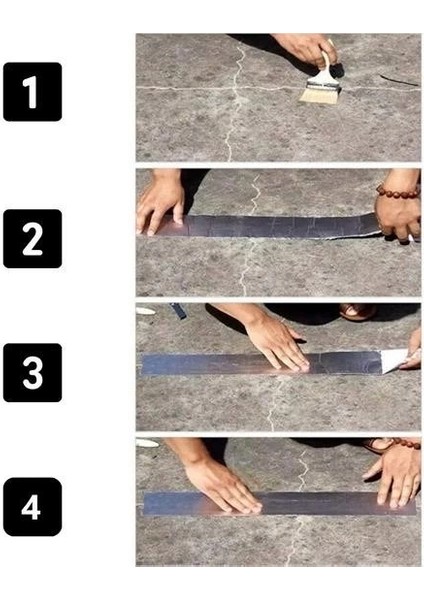 1

2

3

4