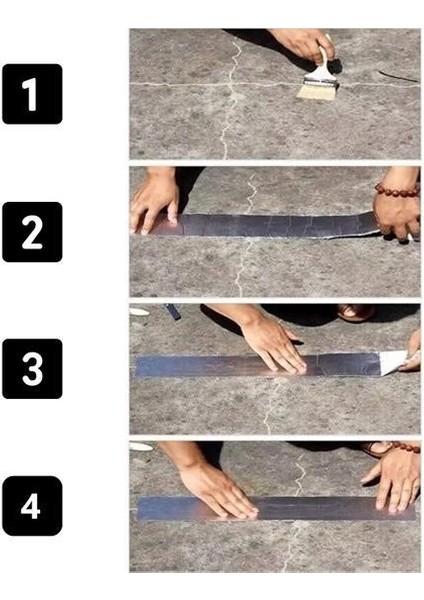 1

2

3

4