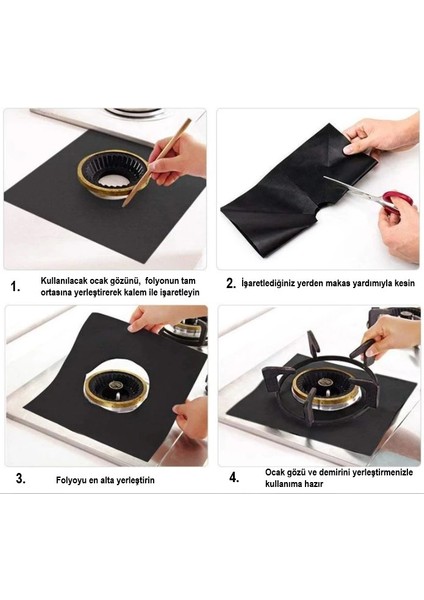 1. Kullanılacak ocak gözünü, folyonun tam ortasına yerleştirerek kalem ile işaretleyin

2. İşaretlediğiniz yerden makas yardımıyla kesin

3. Folyoyu en alta yerleştirin

4. Ocak gözü ve demirini yerleştirmenizle kullanıma hazır