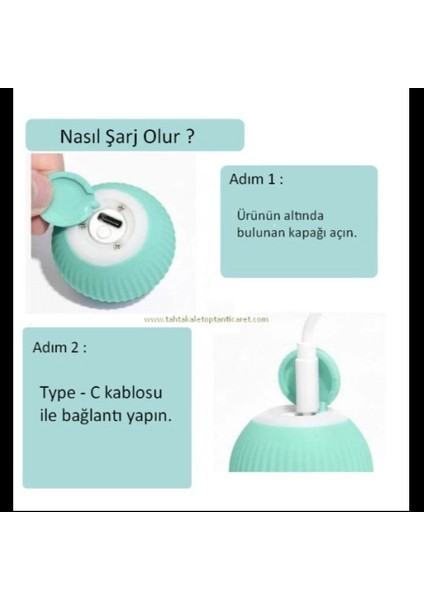 Nasıl Şarj Olur ?

Adım 1 :

Ürünün altında bulunan kapağı açın.

www.tahtakaletoptanticaret.com

Adım 2 :

Type - C kablosu ile bağlantı yapın.