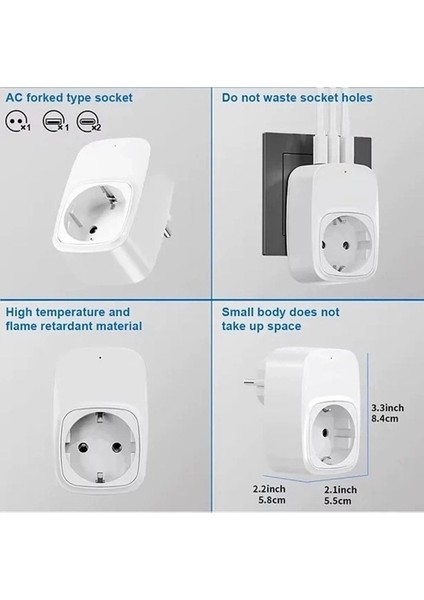 AC forked type socket

×1 ×1 ×2

Do not waste socket holes

High temperature and flame retardant material

Small body does not take up space

3.3inch
8.4cm

2.2inch
5.8cm

2.1inch
5.5cm