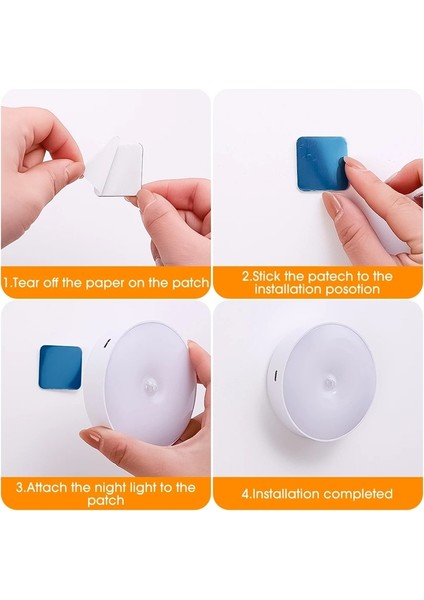 1.Tear off the paper on the patch

2.Stick the patech to the installation posotion

3.Attach the night light to the patch

4.Installation completed