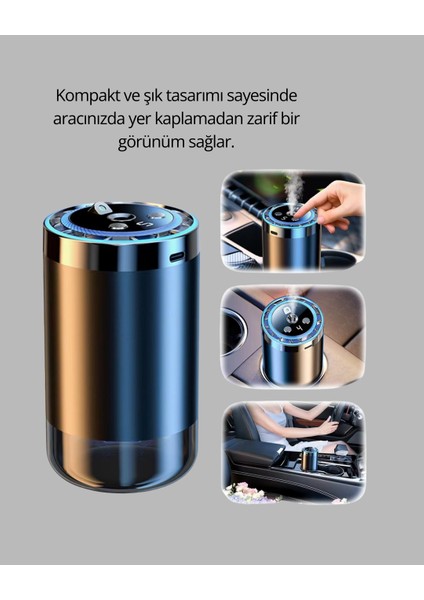 Kompakt ve şık tasarımı sayesinde aracınızda yer kaplamadan zarif bir görünüm sağlar.