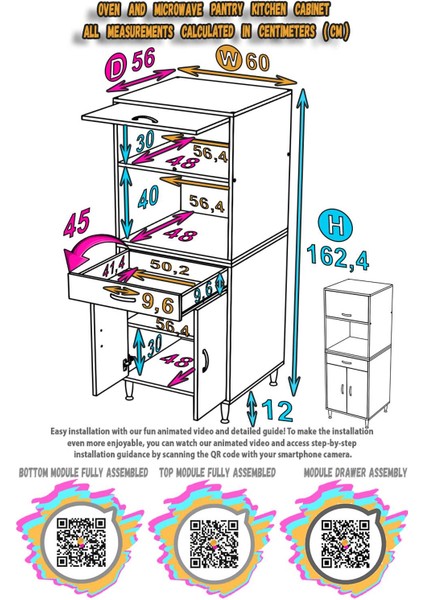 OVEN AND MICROWAVE PANTRY KITCHEN CABINET
ALL MEASUREMENTS CALCULATED IN CENTIMETERS (CM)

D 56
W 60

30
56,4
48
40
56,4
48
45
H
162,4
41,4
50,2
9,6
9,6
56,4
30
48
12

Easy installation with our fun animated video and detailed guide! To make the installation even more enjoyable, you can watch our animated video and access step-by-step installation guidance by scanning the QR code with your smartphone camera.

BOTTOM MODULE FULLY ASSEMBLED
TOP MODULE FULLY ASSEMBLED
MODULE DRAWER ASSEMBLY