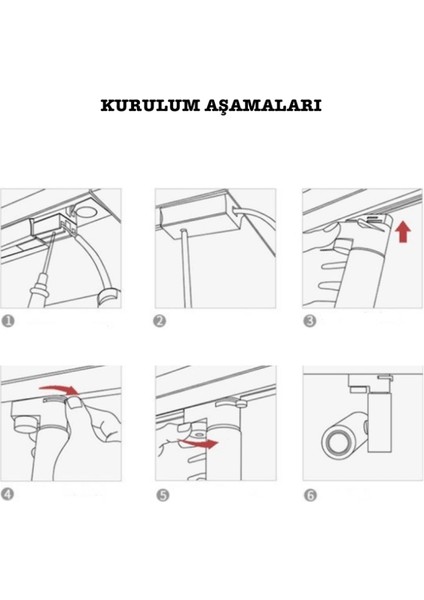 KURULUM AŞAMALARI

1

2

3

4

5

6