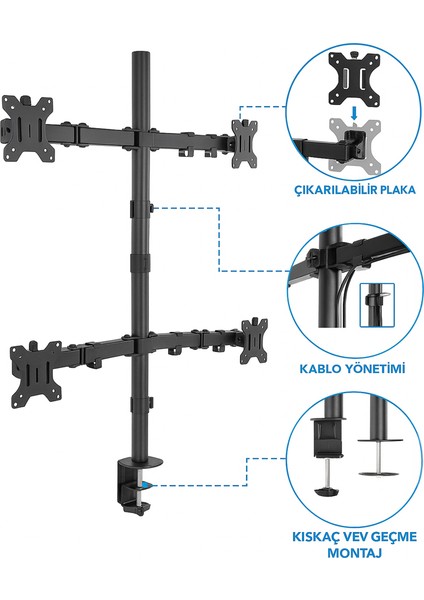 ÇIKARILABİLİR PLAKA

KABLO YÖNETİMİ

KISKAÇ VEV GEÇME MONTAJ