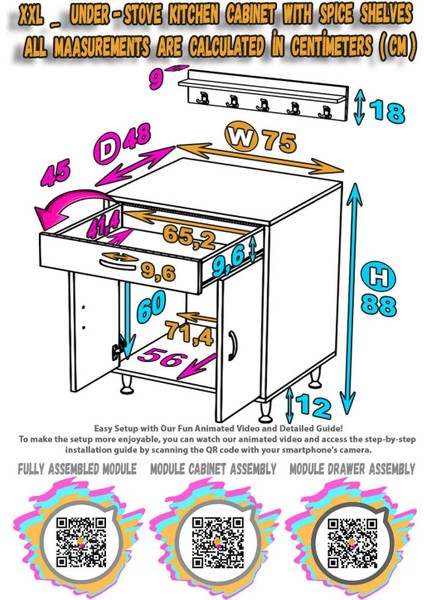 XXL _ UNDER-STOVE KITCHEN CABINET WITH SPICE SHELVES
ALL MAASUREMENTS ARE CALCULATED İN CENTİMETERS (CM)

9
18
D 48
W 75
45
41,4
65,2
9,6
9,6
H 88
60
71,4
56
12

Easy Setup with Our Fun Animated Video and Detailed Guide!
To make the setup more enjoyable, you can watch our animated video and access the step-by-step installation guide by scanning the QR code with your smartphone's camera.

FULLY ASSEMBLED MODULE
MODULE CABINET ASSEMBLY
MODULE DRAWER ASSEMBLY