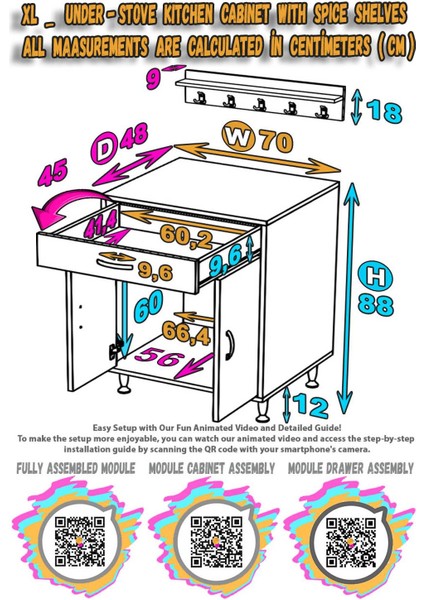 XL _ UNDER-STOVE KITCHEN CABINET WITH SPICE SHELVES
ALL MAASUREMENTS ARE CALCULATED İN CENTİMETERS (CM)

9

18

D 48

W 70

45

41,4

60,2

9,6

9,6

H 88

60

66,4

56

12

Easy Setup with Our Fun Animated Video and Detailed Guide!
To make the setup more enjoyable, you can watch our animated video and access the step-by-step installation guide by scanning the QR code with your smartphone's camera.

FULLY ASSEMBLED MODULE

MODULE CABINET ASSEMBLY

MODULE DRAWER ASSEMBLY