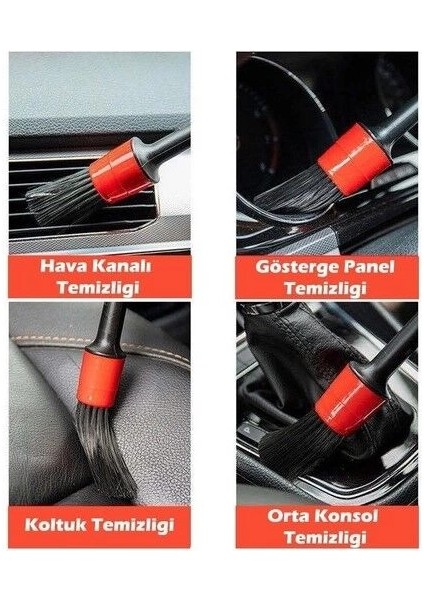 Hava Kanalı Temizligi

Gösterge Panel Temizligi

Koltuk Temizligi

Orta Konsol Temizligi