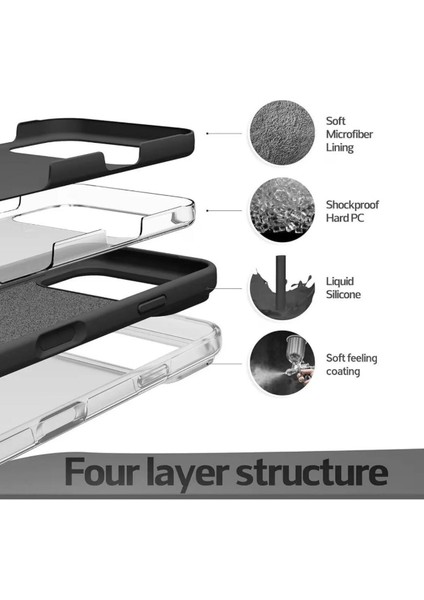 Soft Microfiber Lining

Shockproof Hard PC

Liquid Silicone

Soft feeling coating

Four layer structure