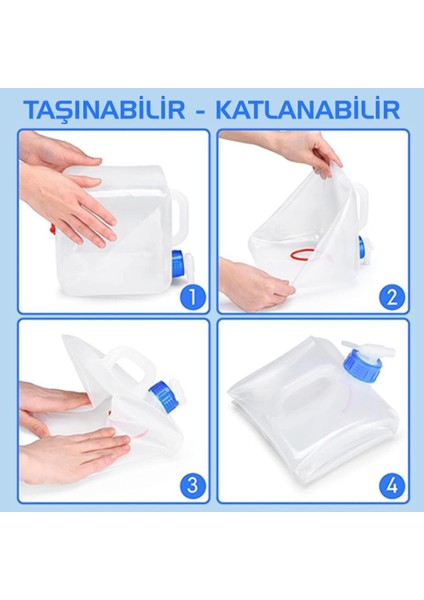 TAŞINABİLİR - KATLANABİLİR

1

2

3

4