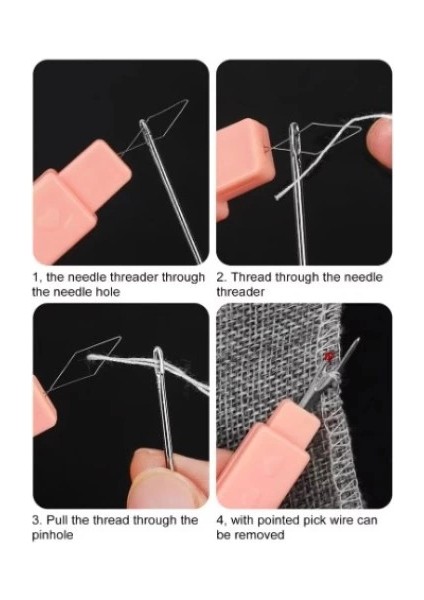 1, the needle threader through the needle hole

2. Thread through the needle threader

3. Pull the thread through the pinhole

4, with pointed pick wire can be removed