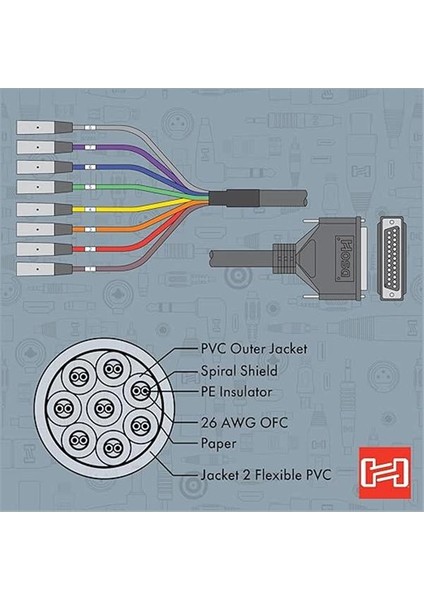 Hosa

PVC Outer Jacket
Spiral Shield
PE Insulator
26 AWG OFC
Paper
Jacket 2 Flexible PVC