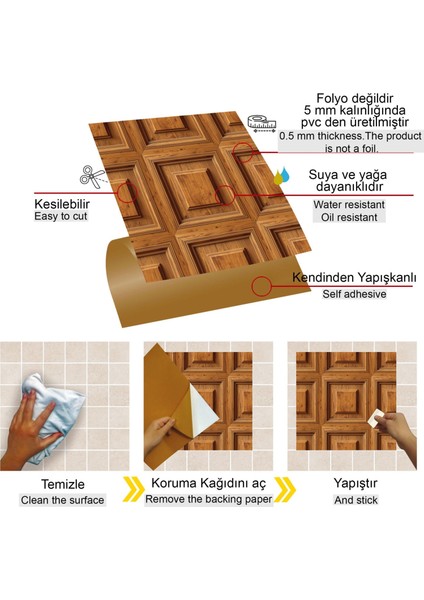 Folyo değildir
5 mm kalınlığında
pvc den üretilmiştir
0.5 mm thickness.The product is not a foil.

Suya ve yağa dayanıklıdır
Water resistant
Oil resistant

Kesilebilir
Easy to cut

Kendinden Yapışkanlı
Self adhesive

Temizle
Clean the surface

Koruma Kağıdını aç
Remove the backing paper

Yapıştır
And stick