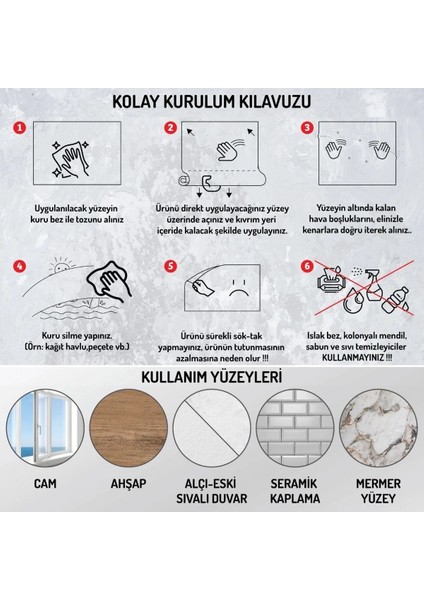 KOLAY KURULUM KILAVUZU

1

Uygulanılacak yüzeyin kuru bez ile tozunu alınız

2

Ürünü direkt uygulayacağınız yüzey üzerinde açınız ve kıvrım yeri içeride kalacak şekilde uygulayınız.

3

Yüzeyin altında kalan hava boşluklarını, elinizle kenarlara doğru iterek alınız..

4

Kuru silme yapınız. (Örn: kağıt havlu,peçete vb.)

5

Ürünü sürekli sök-tak yapmayınız, ürünün tutunmasının azalmasına neden olur !!!

6

Islak bez, kolonyalı mendil, sabun ve sıvı temizleyiciler KULLANMAYINIZ !!!

KULLANIM YÜZEYLERİ

CAM

AHŞAP

ALÇI-ESKİ SIVALI DUVAR

SERAMİK KAPLAMA

MERMER YÜZEY