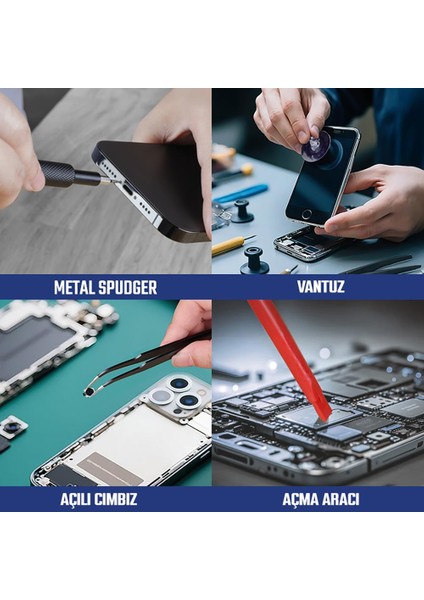 METAL SPUDGER

VANTUZ

AÇILI CIMBIZ

AÇMA ARACI