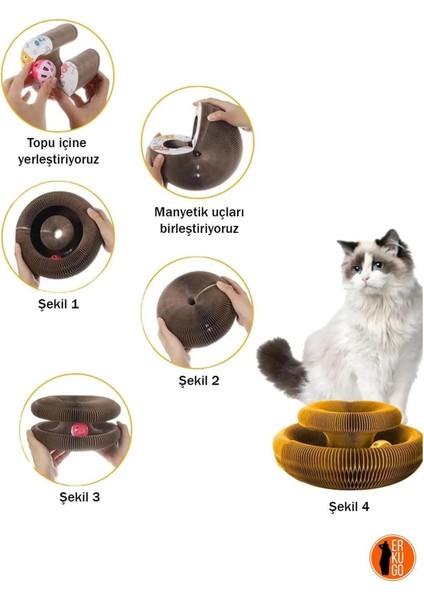 Topu içine yerleştiriyoruz

Manyetik uçları birleştiriyoruz

Şekil 1

Şekil 2

Şekil 3

Şekil 4

ER
KU
GO