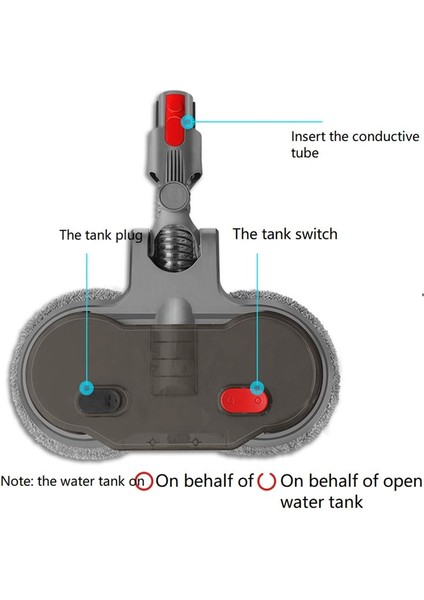 Insert the conductive tube

The tank plug

The tank switch

Note: the water tank on On behalf of On behalf of open water tank