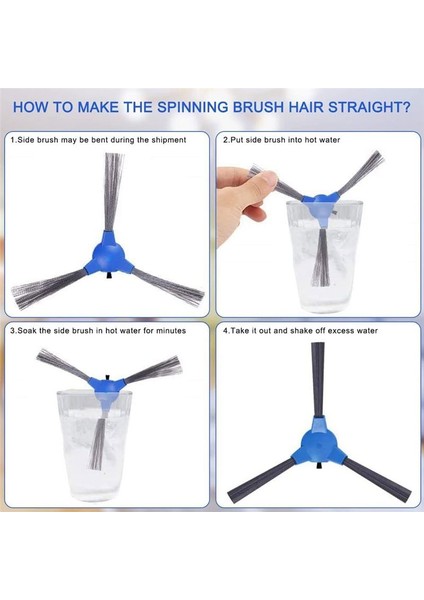 HOW TO MAKE THE SPINNING BRUSH HAIR STRAIGHT?

1.Side brush may be bent during the shipment

2.Put side brush into hot water

3.Soak the side brush in hot water for minutes

4.Take it out and shake off excess water