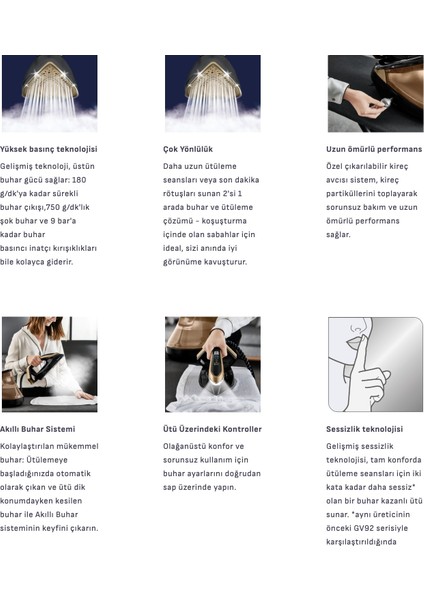 Yüksek basınç teknolojisi

Gelişmiş teknoloji, üstün buhar gücü sağlar: 180 g/dk'ya kadar sürekli buhar çıkışı,750 g/dk'lık şok buhar ve 9 bar'a kadar buhar basıncı inatçı kırışıklıkları bile kolayca giderir.

Çok Yönlülük

Daha uzun ütüleme seansları veya son dakika rötuşları sunan 2'si 1 arada buhar ve ütüleme çözümü – koşuşturma içinde olan sabahlar için ideal, sizi anında iyi görünüme kavuşturur.

Uzun ömürlü performans

Özel çıkarılabilir kireç avcısı sistem, kireç partiküllerini toplayarak sorunsuz bakım ve uzun ömürlü performans sağlar.

Akıllı Buhar Sistemi

Kolaylaştırılan mükemmel buhar: Ütülemeye başladığınızda otomatik olarak çıkan ve ütü dik konumdayken kesilen buhar ile Akıllı Buhar sisteminin keyfini çıkarın.

Ütü Üzerindeki Kontroller

Olağanüstü konfor ve sorunsuz kullanım için buhar ayarlarını doğrudan sap üzerinde yapın.

Sessizlik teknolojisi

Gelişmiş sessizlik teknolojisi, tam konforda ütüleme seansları için iki kata kadar daha sessiz* olan bir buhar kazanlı ütü sunar. *aynı üreticinin önceki GV92 serisiyle karşılaştırıldığında