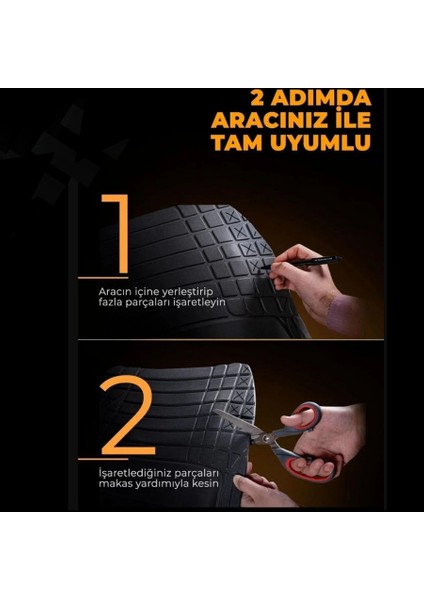 2 ADIMDA
ARACINIZ İLE
TAM UYUMLU

1

Aracın içine yerleştirip fazla parçaları işaretleyin

2

İşaretlediğiniz parçaları makas yardımıyla kesin