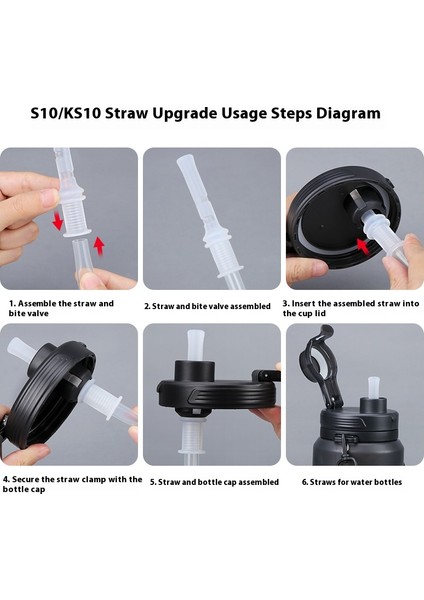 S10/KS10 Straw Upgrade Usage Steps Diagram

1. Assemble the straw and bite valve

2. Straw and bite valve assembled

3. Insert the assembled straw into the cup lid

4. Secure the straw clamp with the bottle cap

5. Straw and bottle cap assembled

6. Straws for water bottles