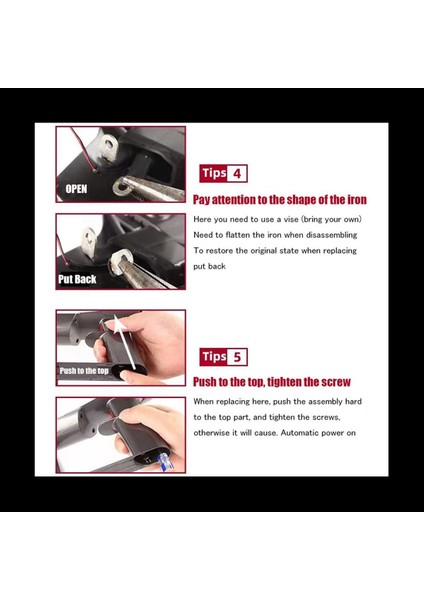 OPEN

Put Back

Tips 4

Pay attention to the shape of the iron

Here you need to use a vise (bring your own)
Need to flatten the iron when disassembling
To restore the original state when replacing
put back

Push to the top

Tips 5

Push to the top, tighten the screw

When replacing here, push the assembly hard to the top part, and tighten the screws, otherwise it will cause. Automatic power on