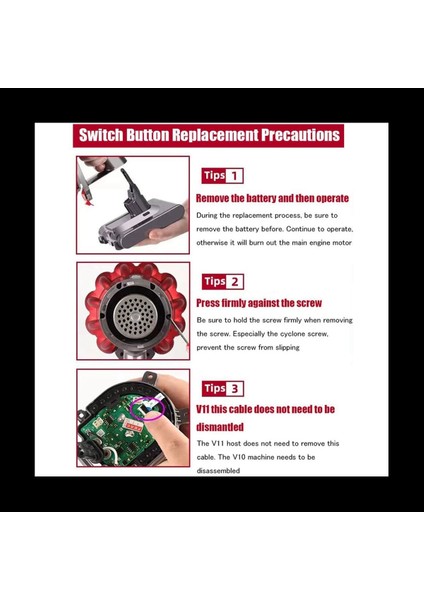 Switch Button Replacement Precautions

Tips 1

Remove the battery and then operate

During the replacement process, be sure to remove the battery before. Continue to operate, otherwise it will burn out the main engine motor

Tips 2

Press firmly against the screw

Be sure to hold the screw firmly when removing the screw. Especially the cyclone screw, prevent the screw from slipping

Tips 3

V11 this cable does not need to be dismantled

The V11 host does not need to remove this cable. The V10 machine needs to be disassembled