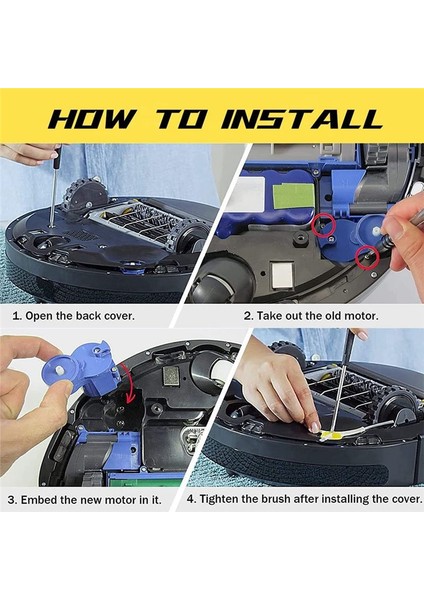 HOW TO INSTALL

1. Open the back cover.

2. Take out the old motor.

3. Embed the new motor in it.

4. Tighten the brush after installing the cover.